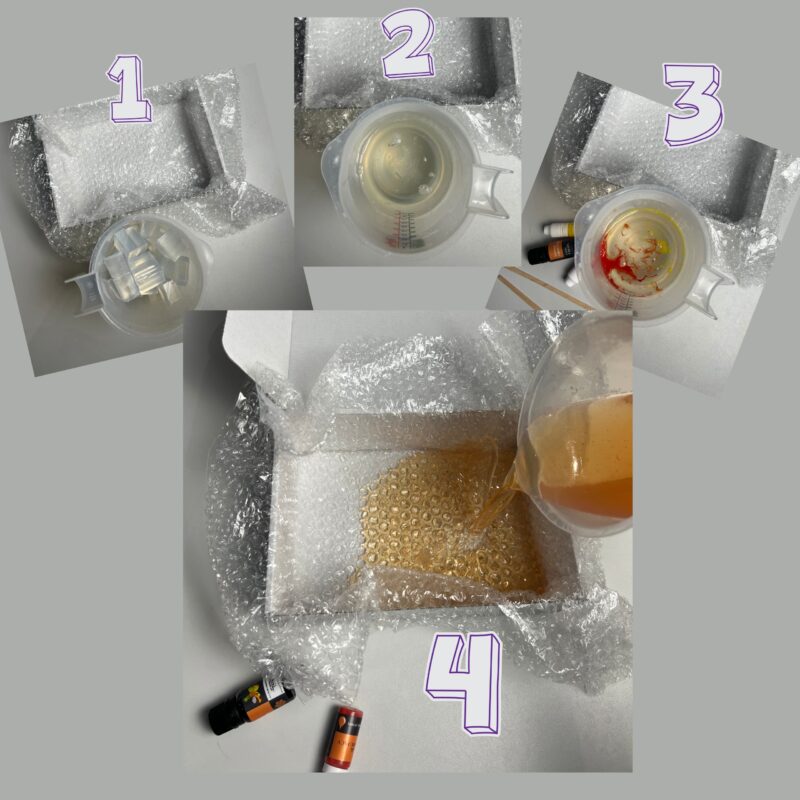 1

2

3

4